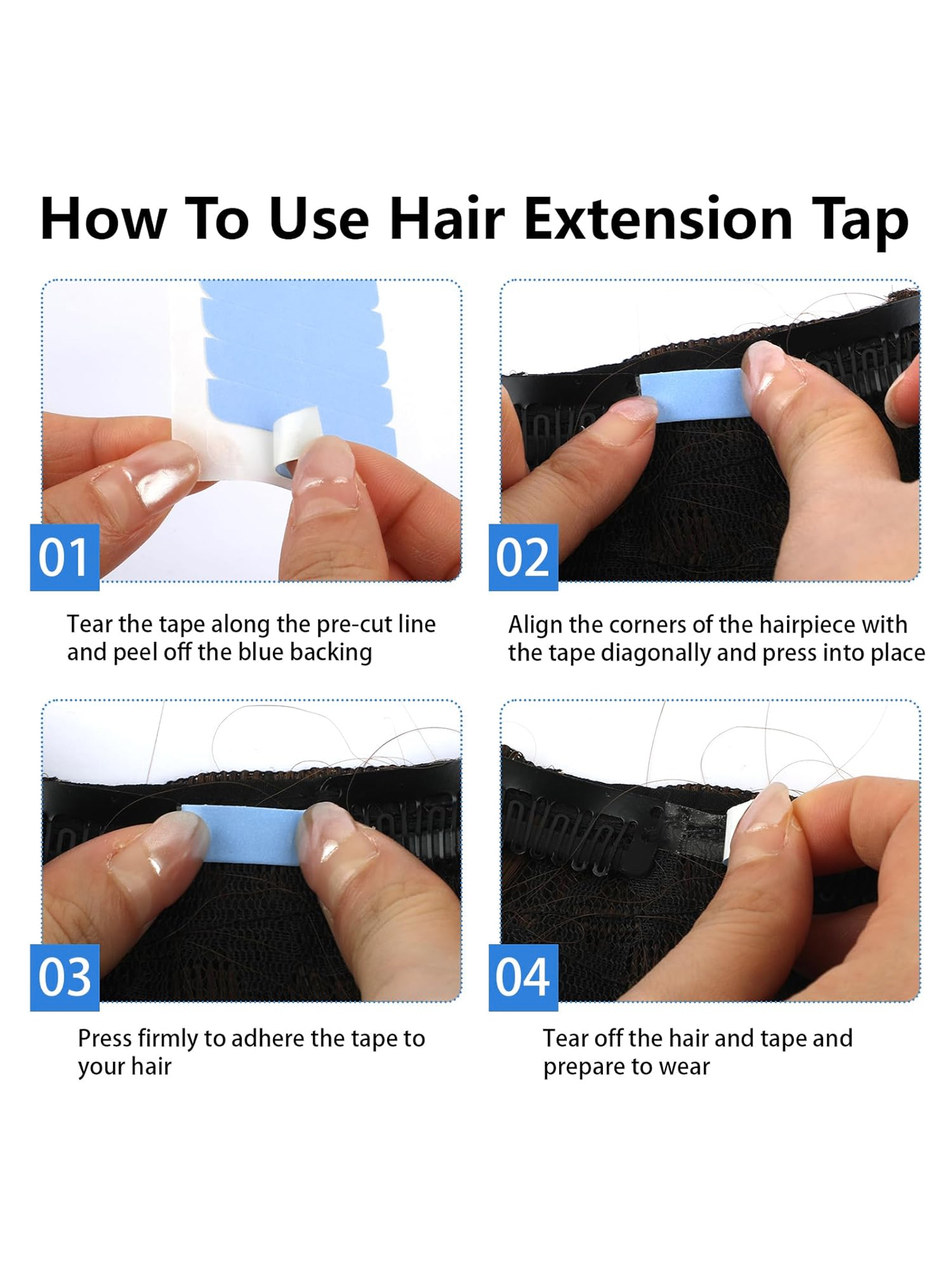 How To Use Hair Extension Tap

01

Tear the tape along the pre-cut line and peel off the blue backing

02

Align the corners of the hairpiece with the tape diagonally and press into place

03

Press firmly to adhere the tape to your hair

04

Tear off the hair and tape and prepare to wear